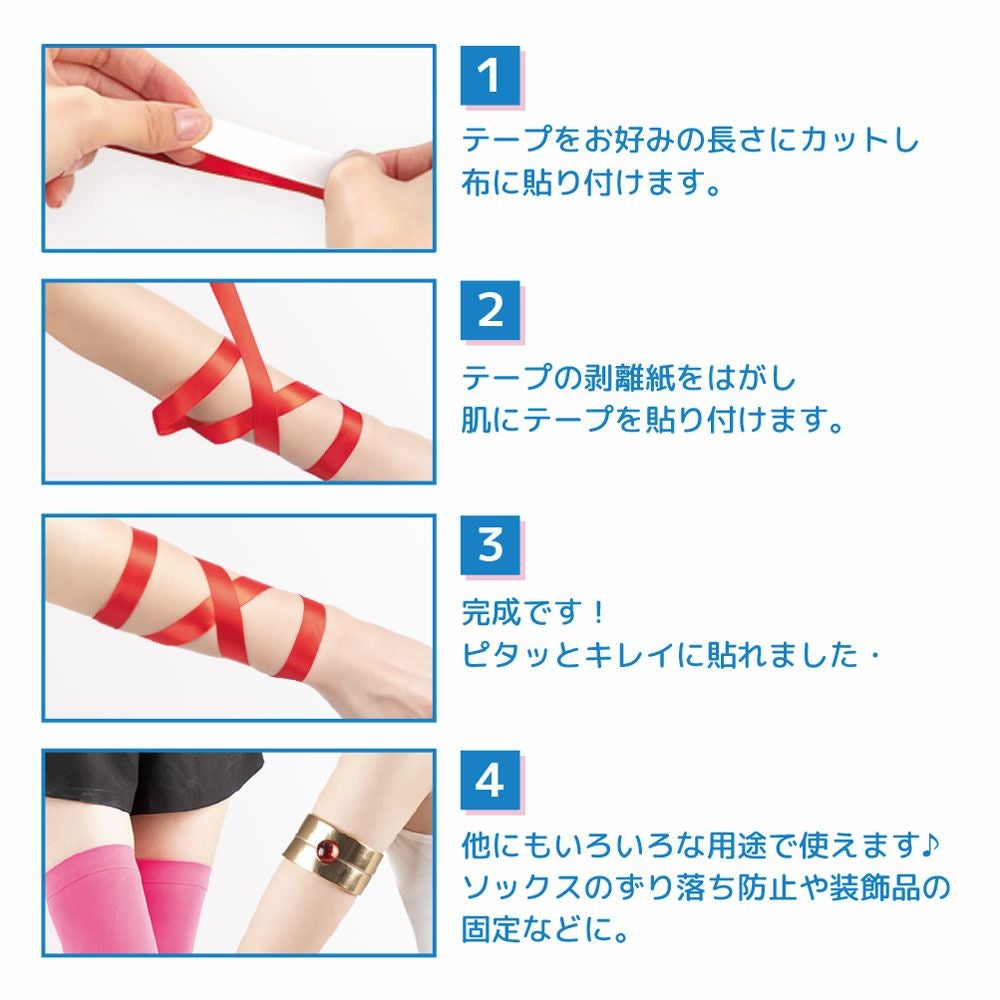 1

テープをお好みの長さにカットし
布に貼り付けます。

2

テープの剥離紙をはがし
肌にテープを貼り付けます。

3

完成です！
ピタッとキレイに貼れました・

4

他にもいろいろな用途で使えます♪
ソックスのずり落ち防止や装飾品の
固定などに。