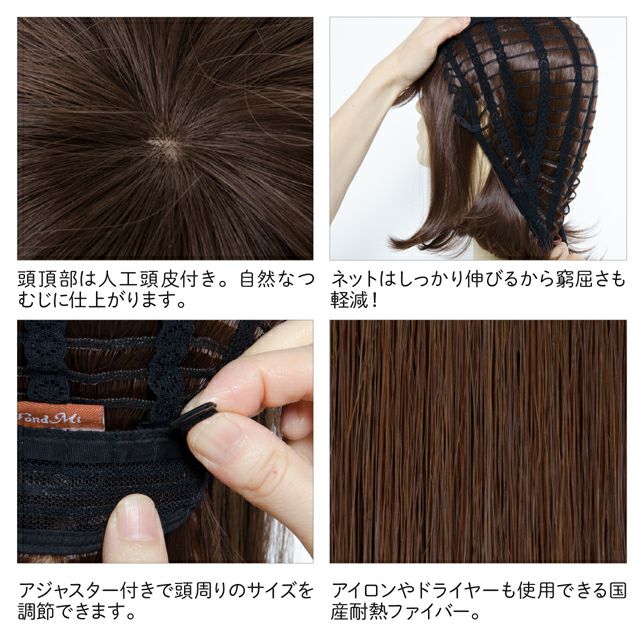 頭頂部は人工頭皮付き。自然なつむじに仕上がります。

ネットはしっかり伸びるから窮屈さも軽減！

Fond Mi

アジャスター付きで頭周りのサイズを調節できます。

アイロンやドライヤーも使用できる国産耐熱ファイバー。