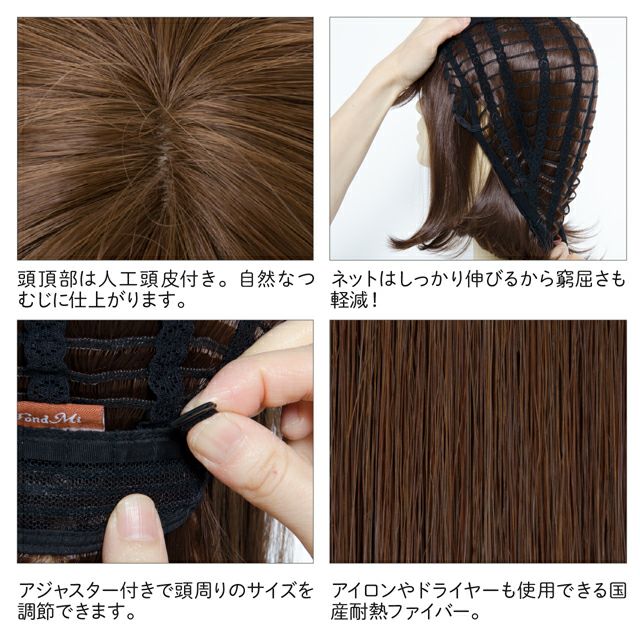 頭頂部は人工頭皮付き。自然なつむじに仕上がります。

ネットはしっかり伸びるから窮屈さも軽減！

Fond Mi

アジャスター付きで頭周りのサイズを調節できます。

アイロンやドライヤーも使用できる国産耐熱ファイバー。